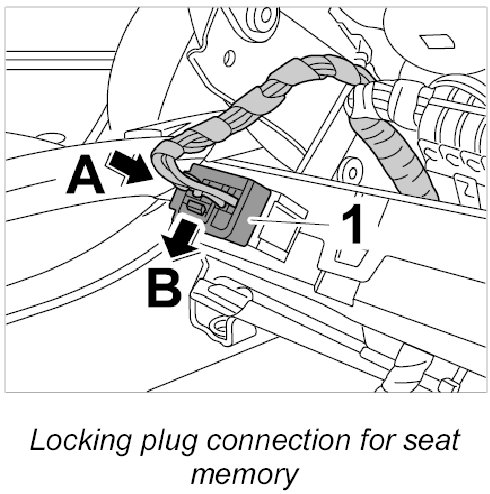 A
1
B

Locking plug connection for seat memory