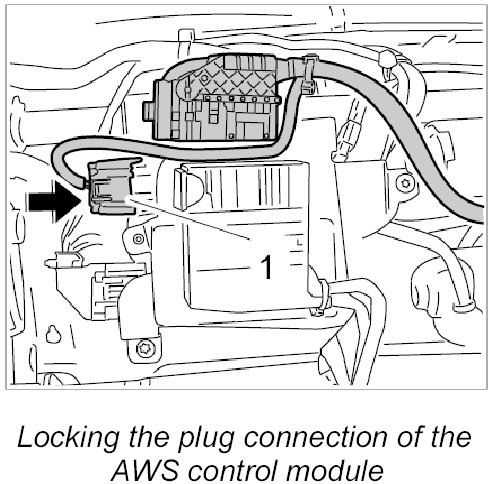 1

Locking the plug connection of the AWS control module