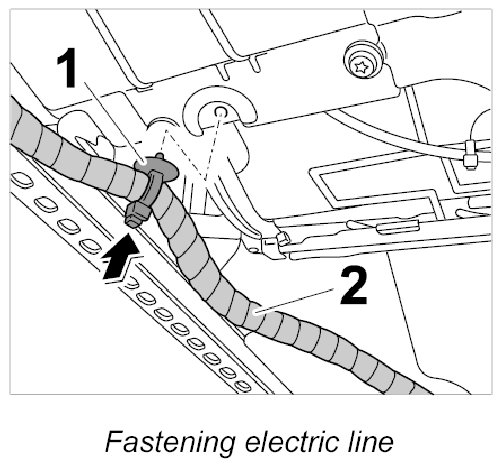 1

2

Fastening electric line