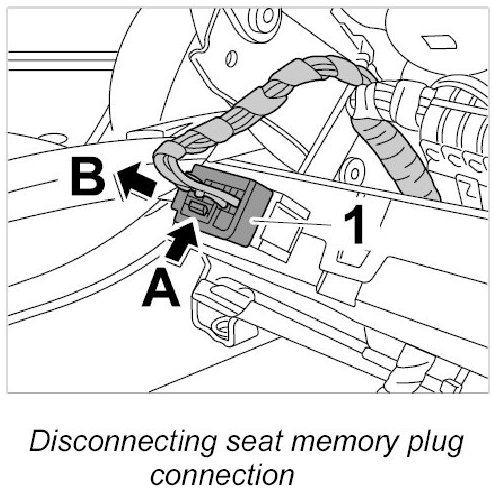 B
1
A

Disconnecting seat memory plug connection