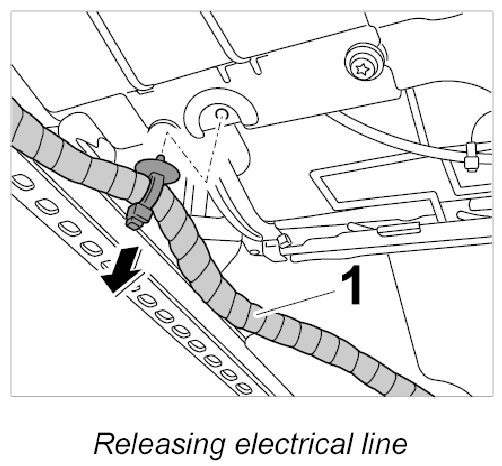 1

Releasing electrical line