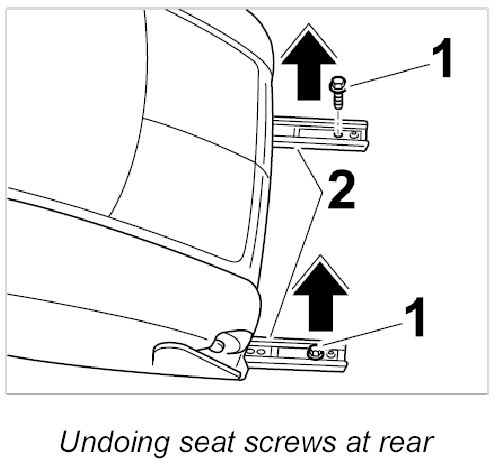 1

2

1

Undoing seat screws at rear