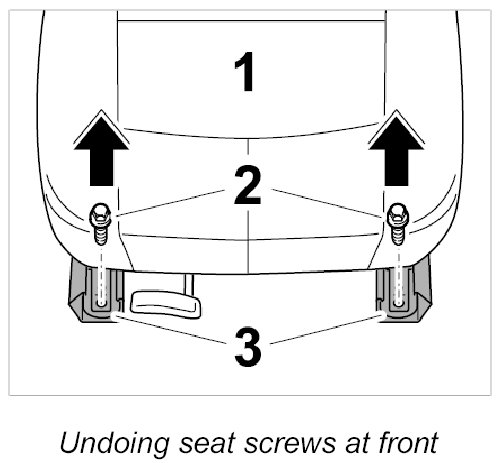 1
2
3

Undoing seat screws at front