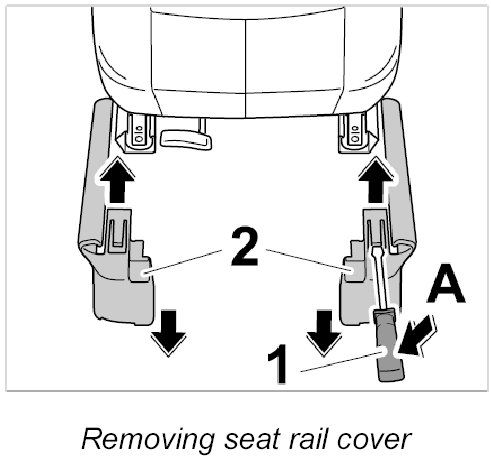 2
A
1
Removing seat rail cover