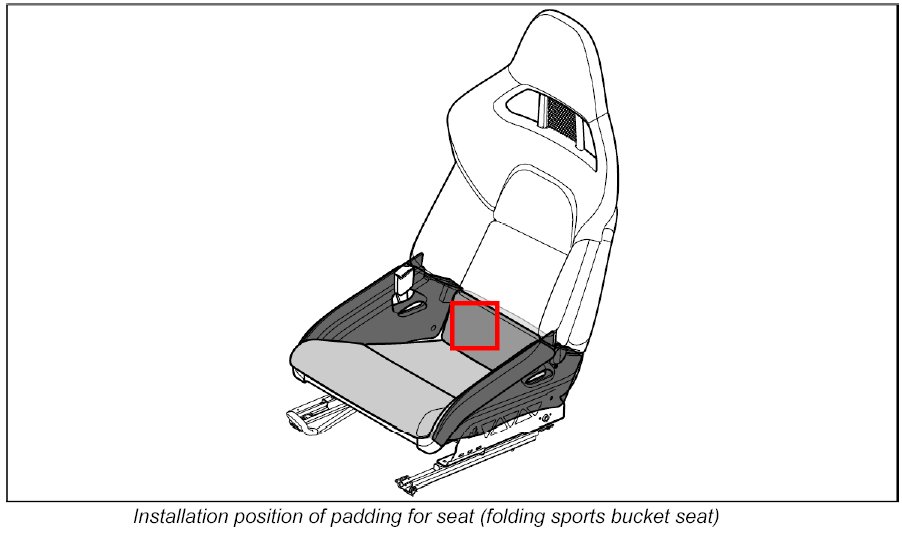 Installation position of padding for seat (folding sports bucket seat)