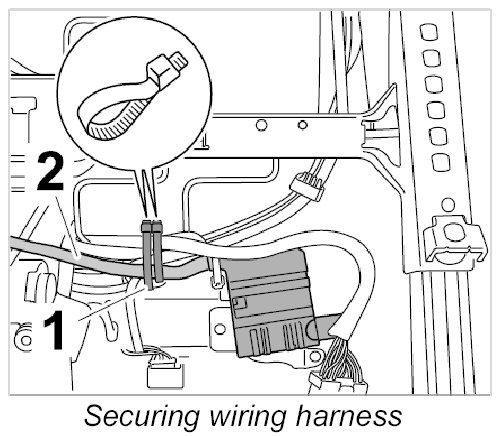 2

1

Securing wiring harness