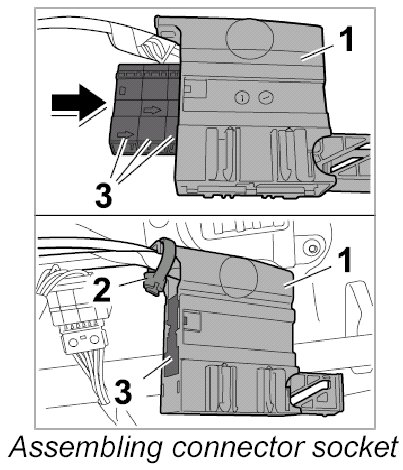 1
3
1
2
3
Assembling connector socket