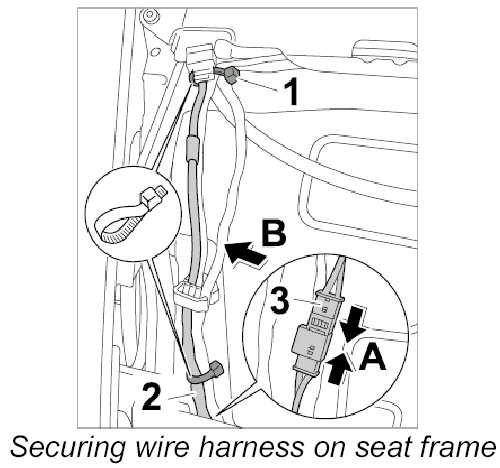 1

B

3

A

2

Securing wire harness on seat frame