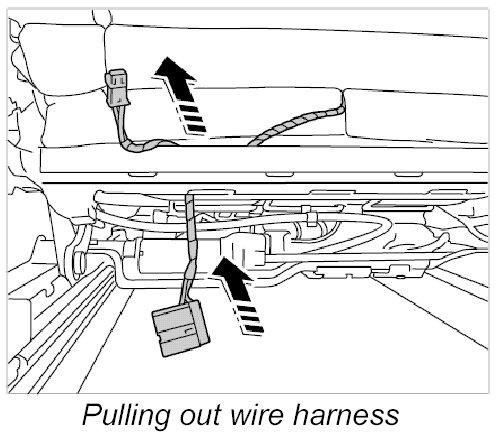 Pulling out wire harness