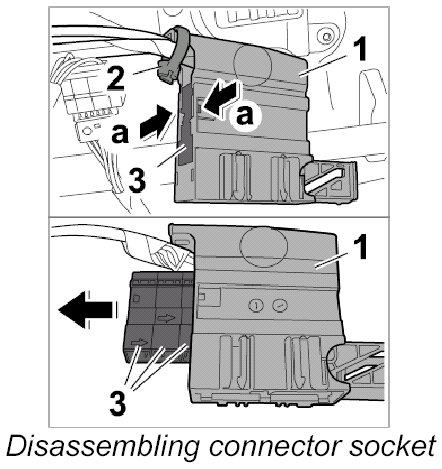 1
2
a
a
3
1
3
Disassembling connector socket