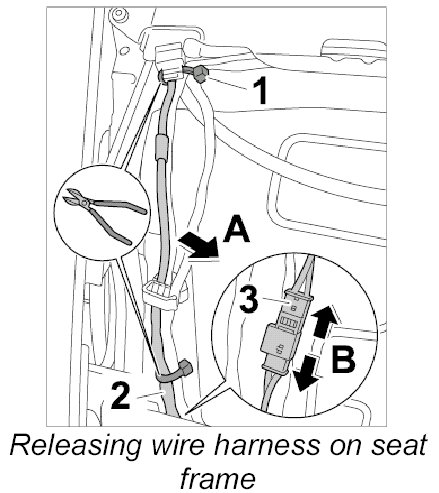 1

A

3

B

2

Releasing wire harness on seat frame