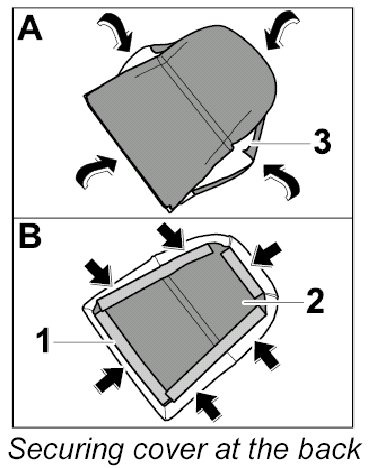 A

3

B

2

1

Securing cover at the back