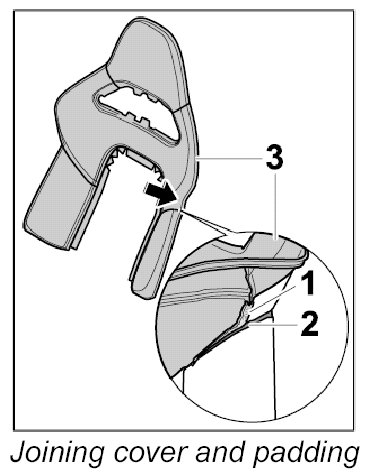 3
1
2
Joining cover and padding