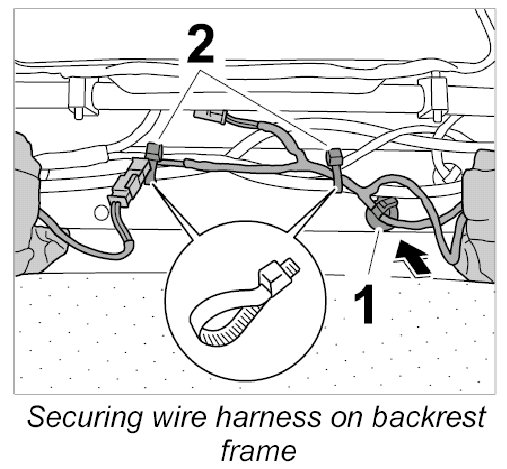 2

1

Securing wire harness on backrest frame