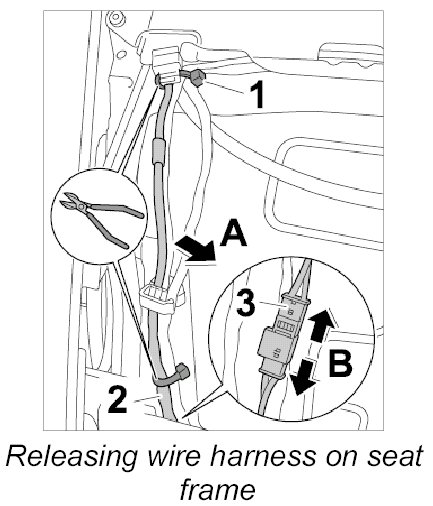 1
A
3
B
2

Releasing wire harness on seat frame