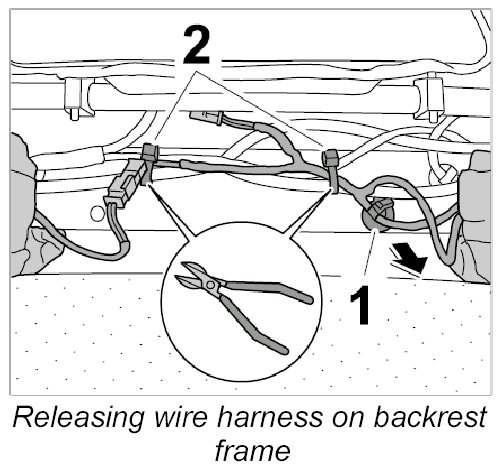 2

1

Releasing wire harness on backrest frame