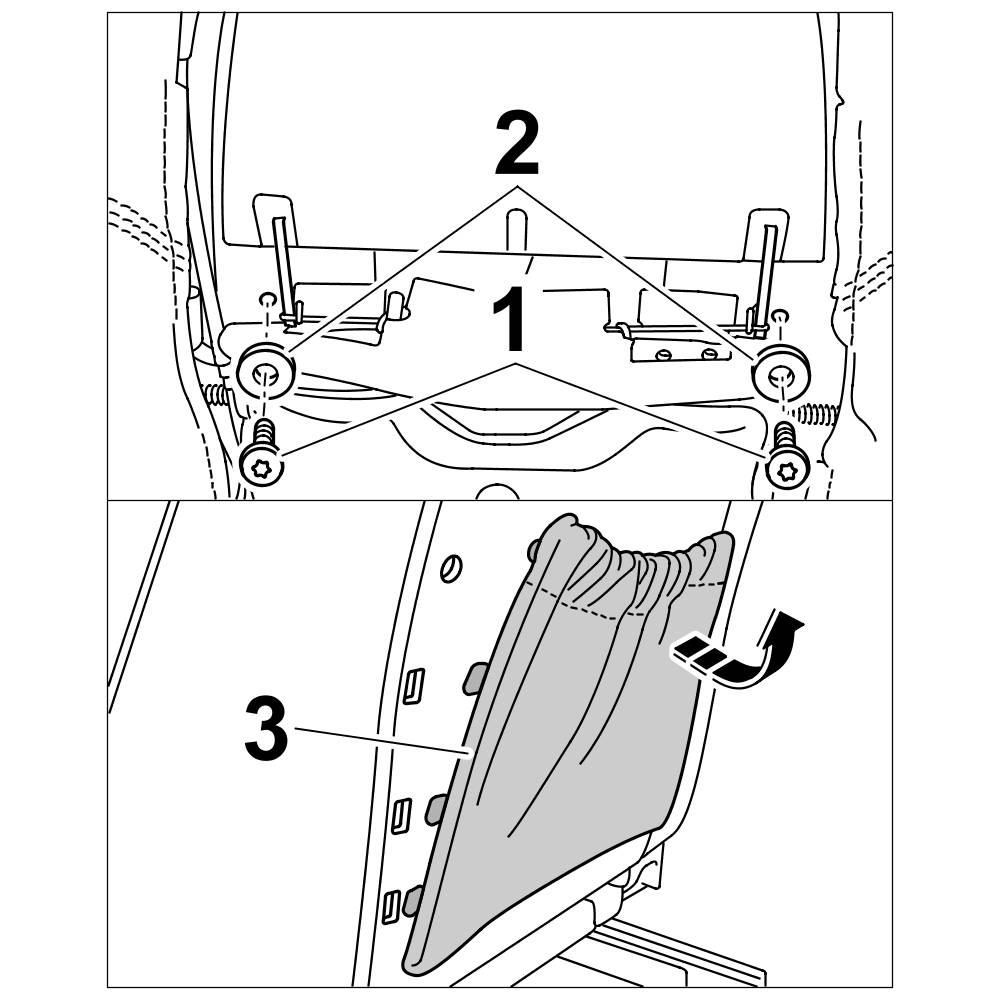 2
1
3