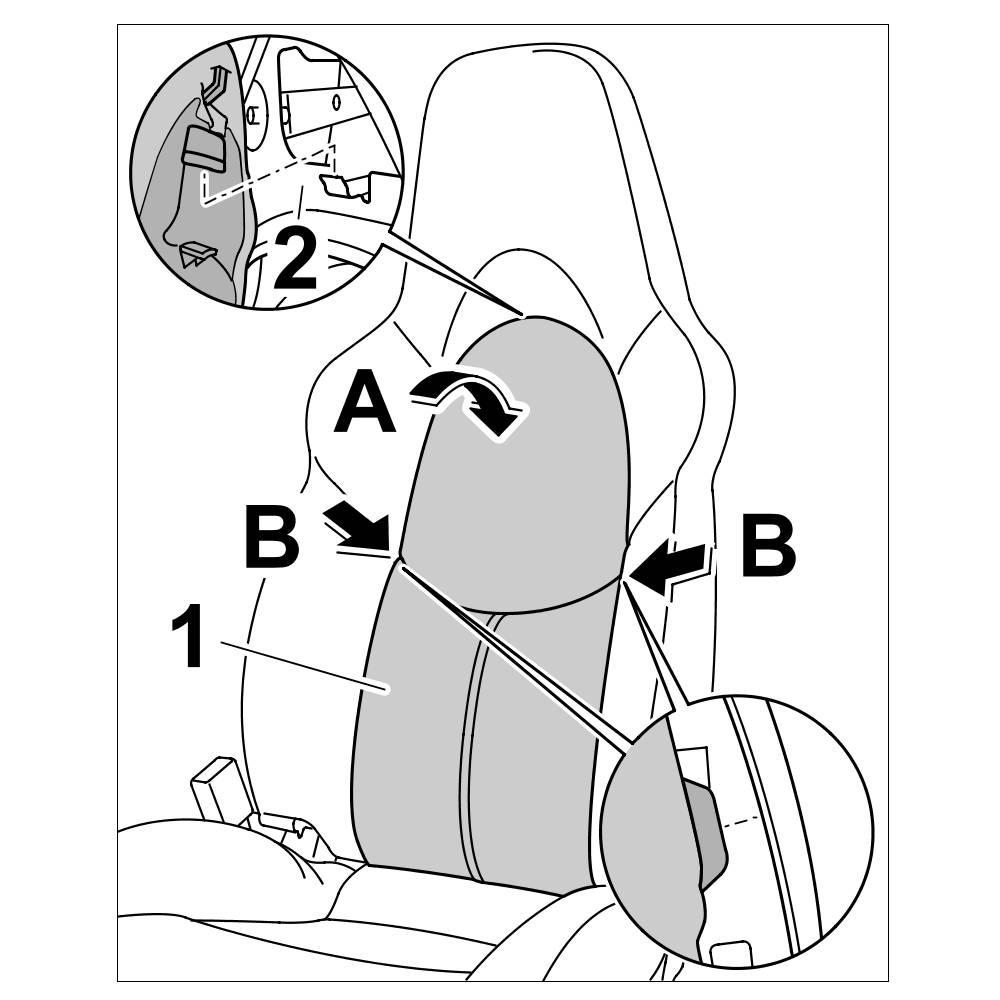 2
A
B
B
1