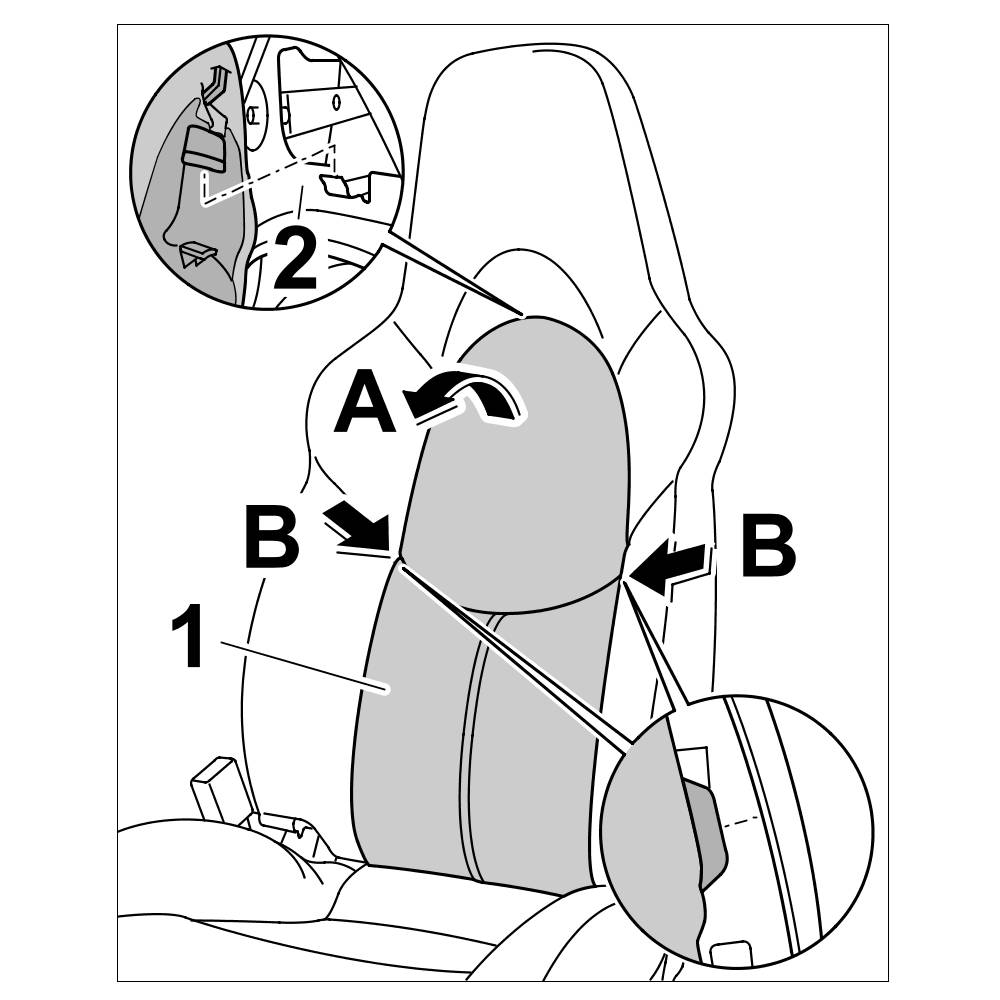 2
A
B
B
1