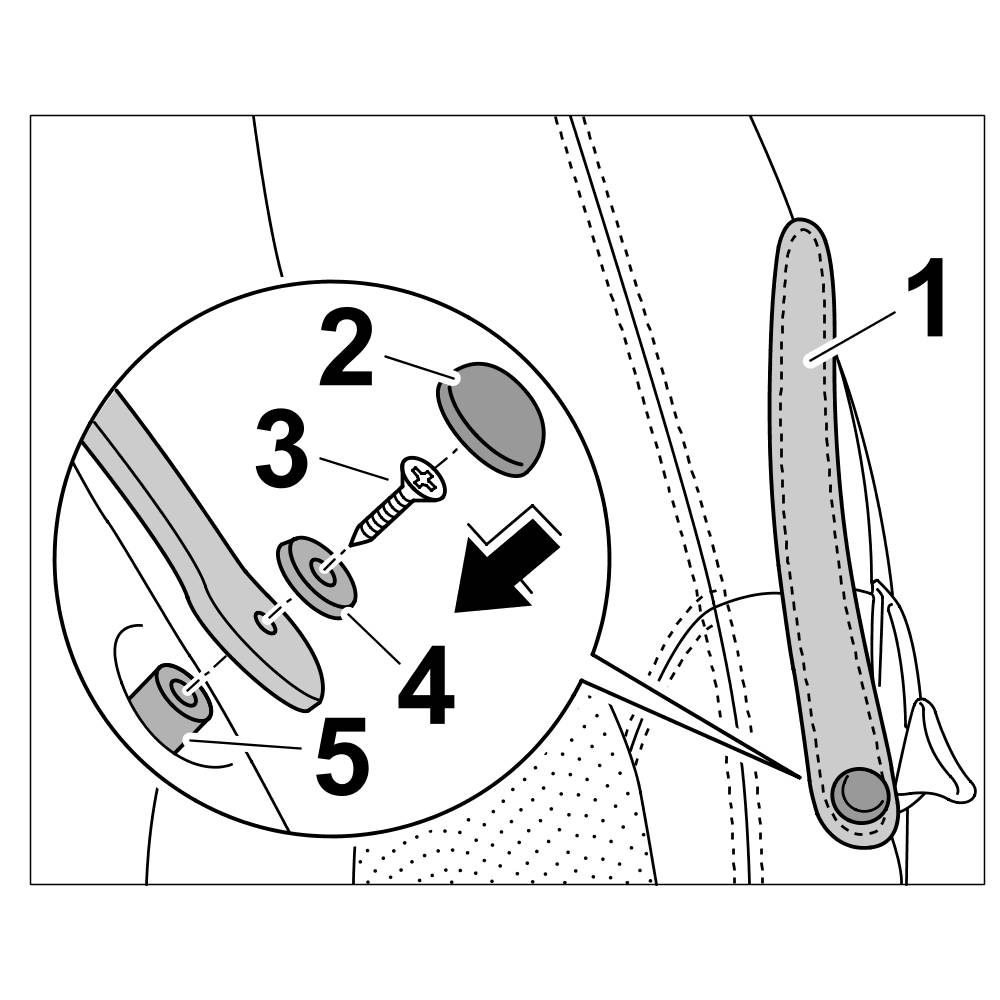 1
2
3
4
5