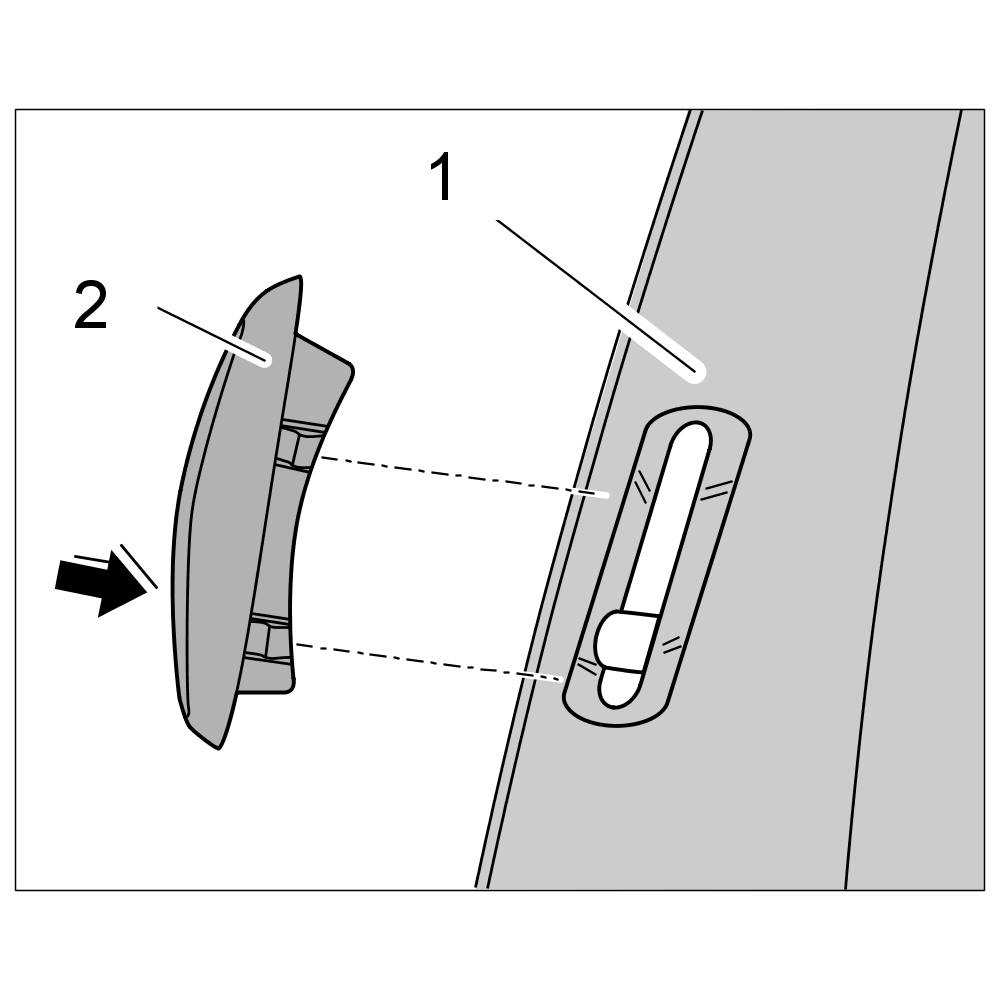 1
2