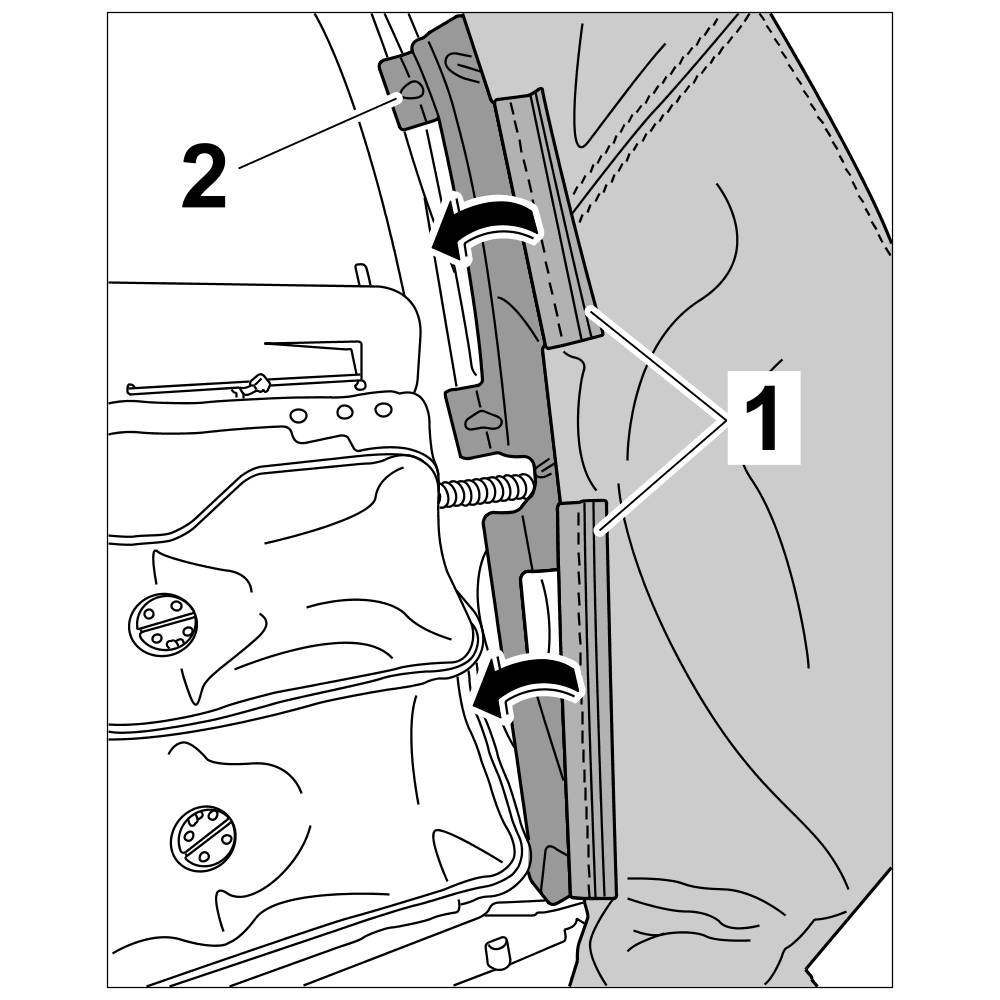 2
1