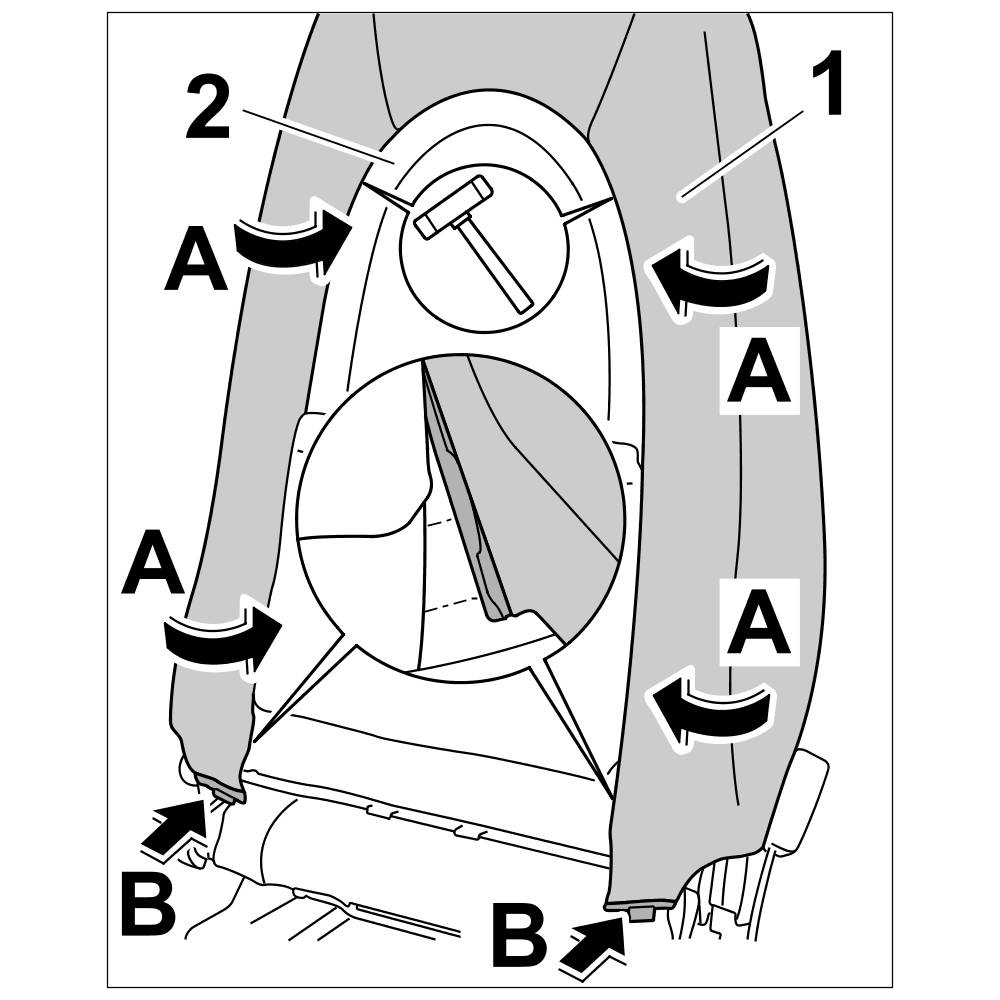 2
1
A
A
A
A
B
B