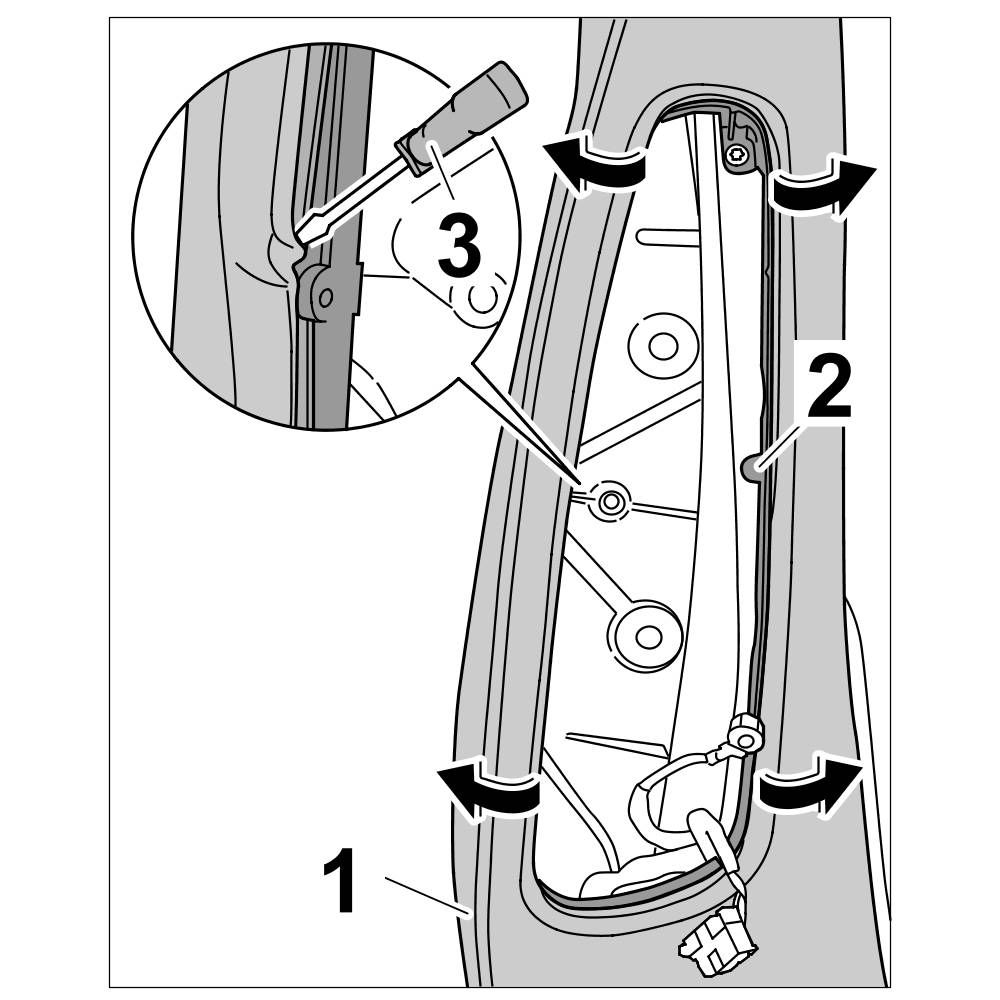 3
2
1