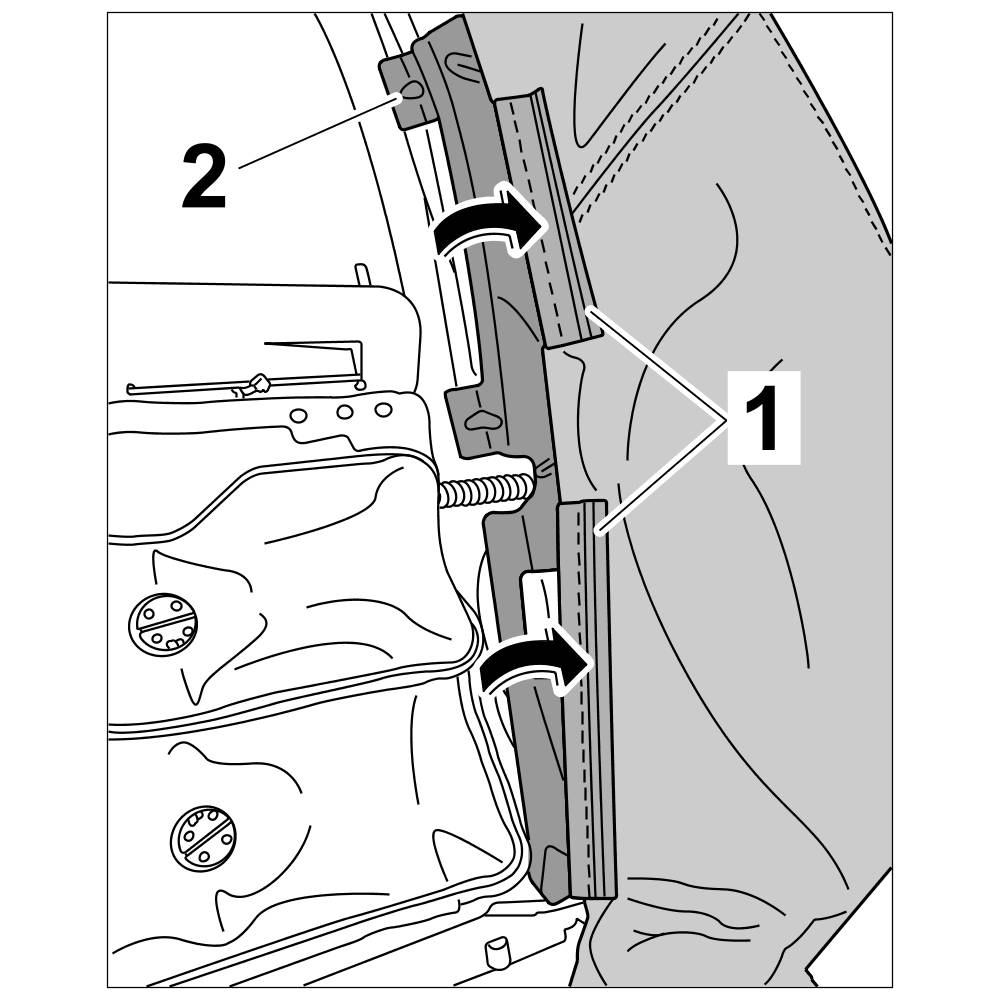 2

1