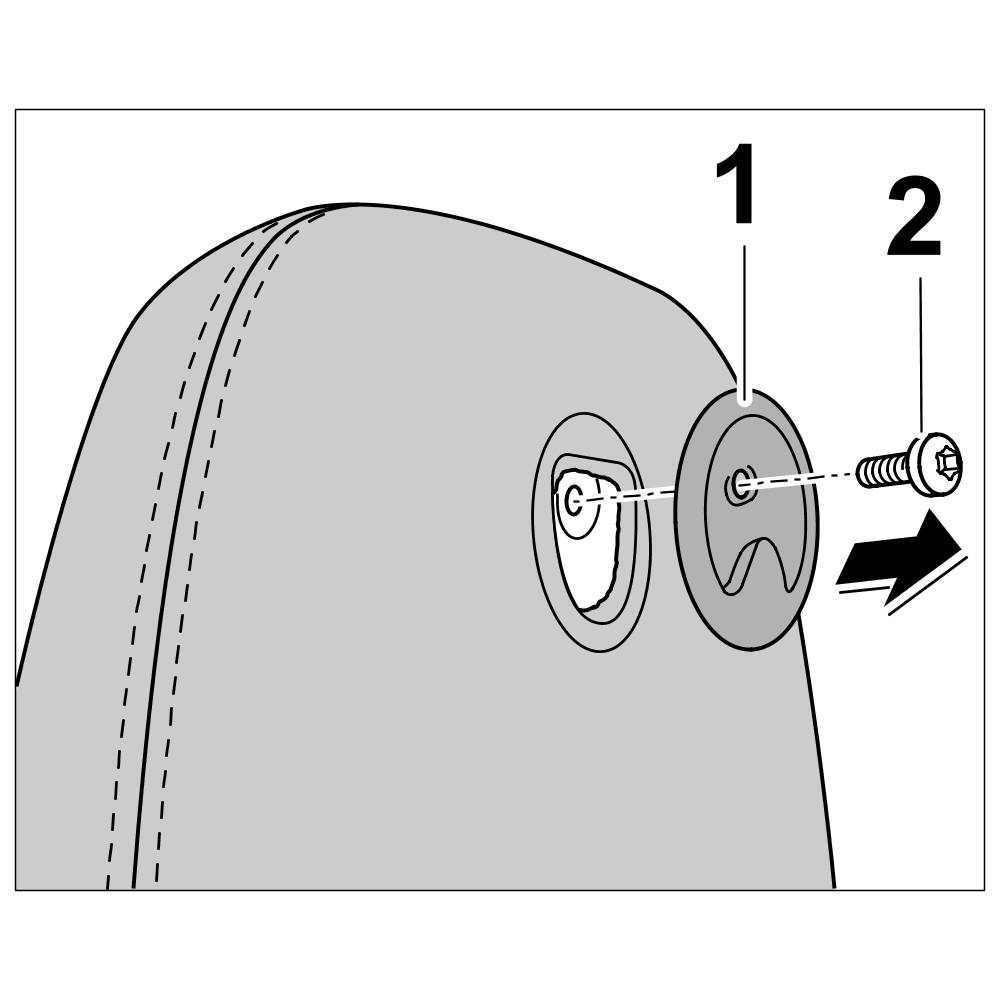 1
2