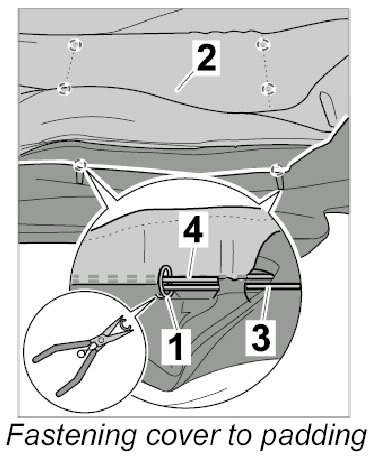 2
4
1
3
Fastening cover to padding