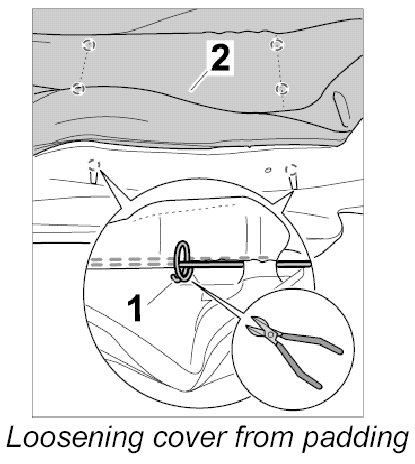 2

1

Loosening cover from padding