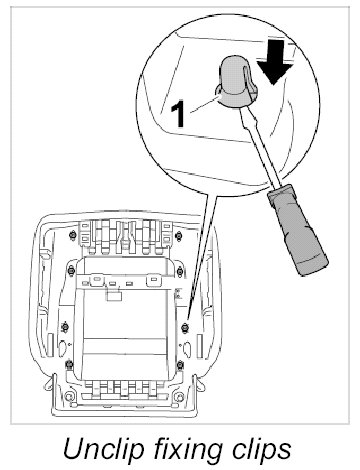 1

Unclip fixing clips