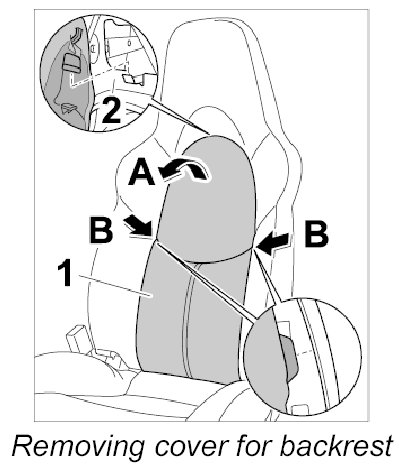 2
A
B
B
1
Removing cover for backrest