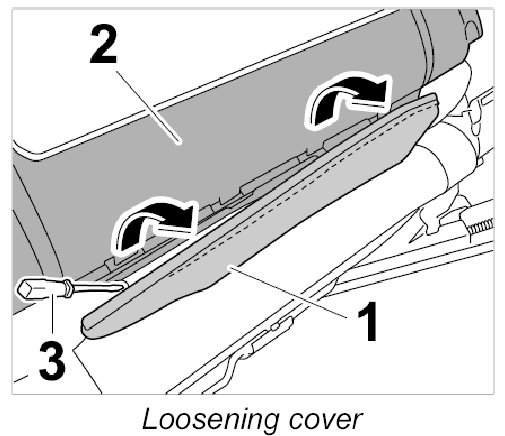 2

1

3

Loosening cover