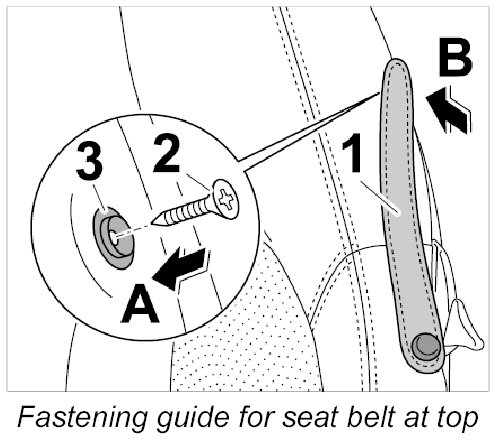 B
3
2
1
A
Fastening guide for seat belt at top