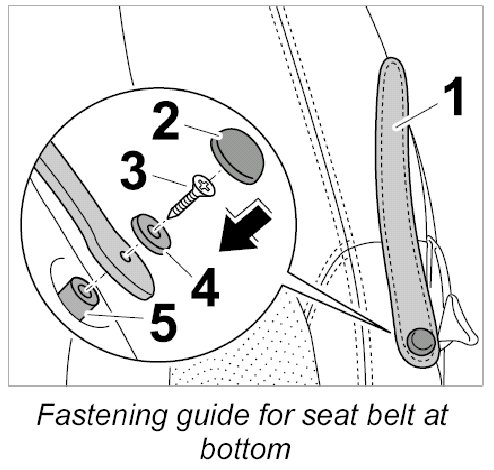 1
2
3
4
5

Fastening guide for seat belt at bottom