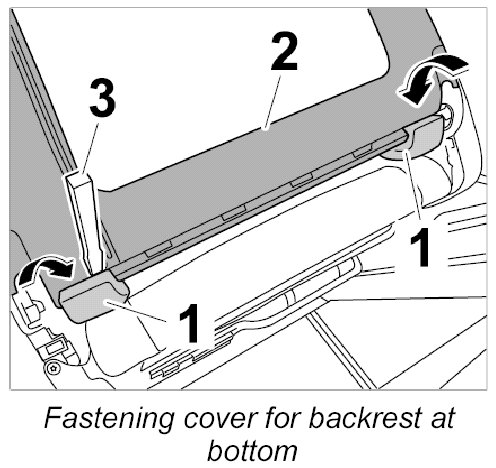 2
3
1
1

Fastening cover for backrest at bottom