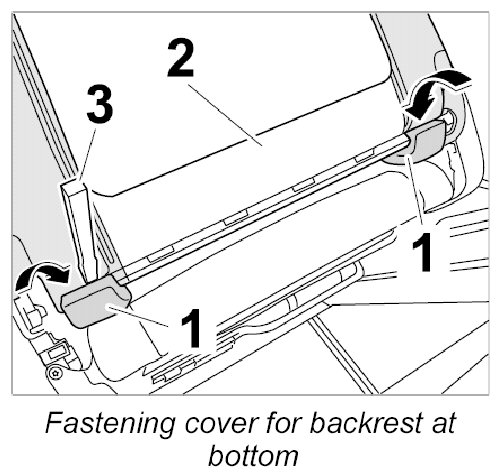 2

3

1

1

Fastening cover for backrest at bottom