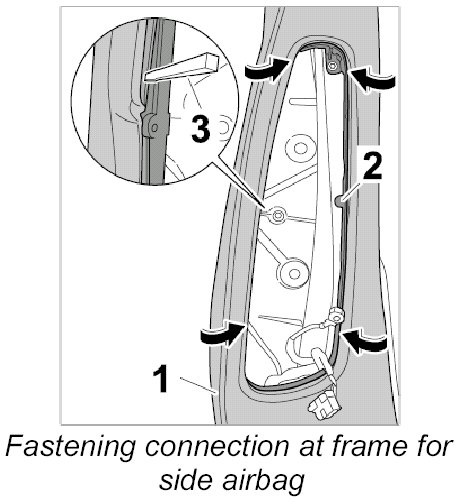 3

2

1

Fastening connection at frame for side airbag