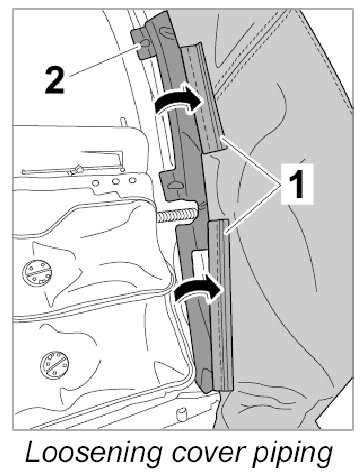 2

1

Loosening cover piping