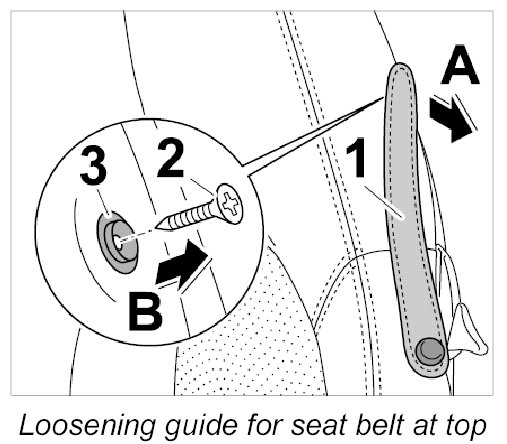 A
3
2
1
B
Loosening guide for seat belt at top