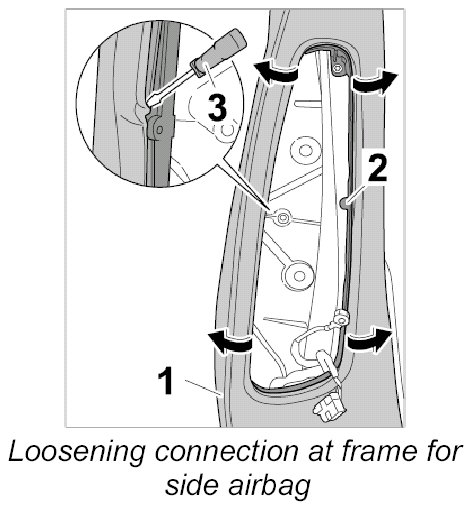 3

2

1

Loosening connection at frame for side airbag