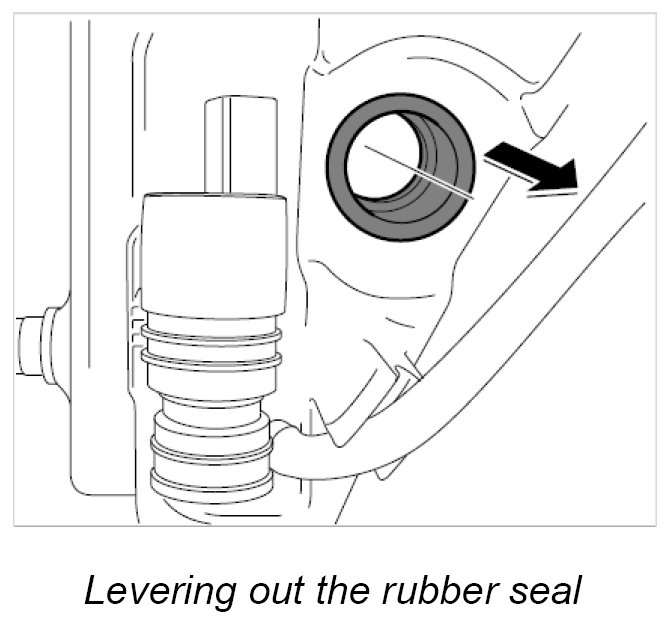 Levering out the rubber seal