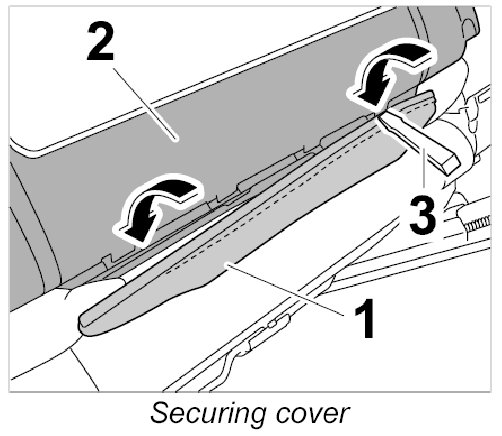 2
3
1
Securing cover