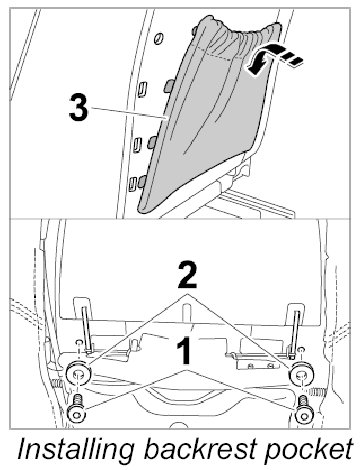 3

2

1

Installing backrest pocket