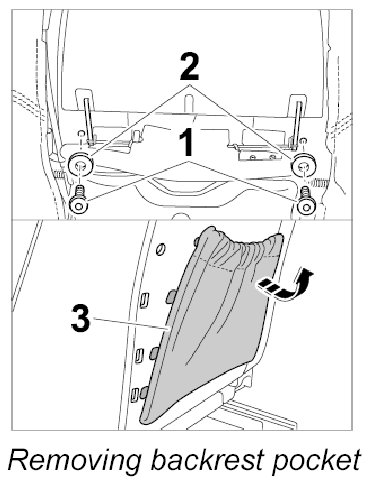 2
1
3
Removing backrest pocket