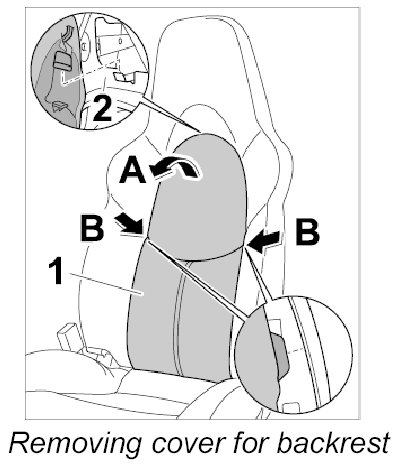 2

A

B

B

1

Removing cover for backrest