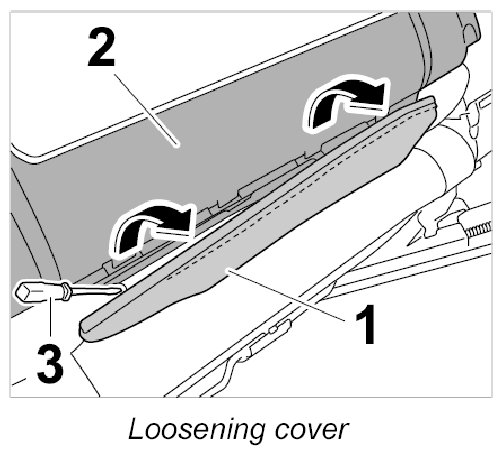 2

1

3

Loosening cover