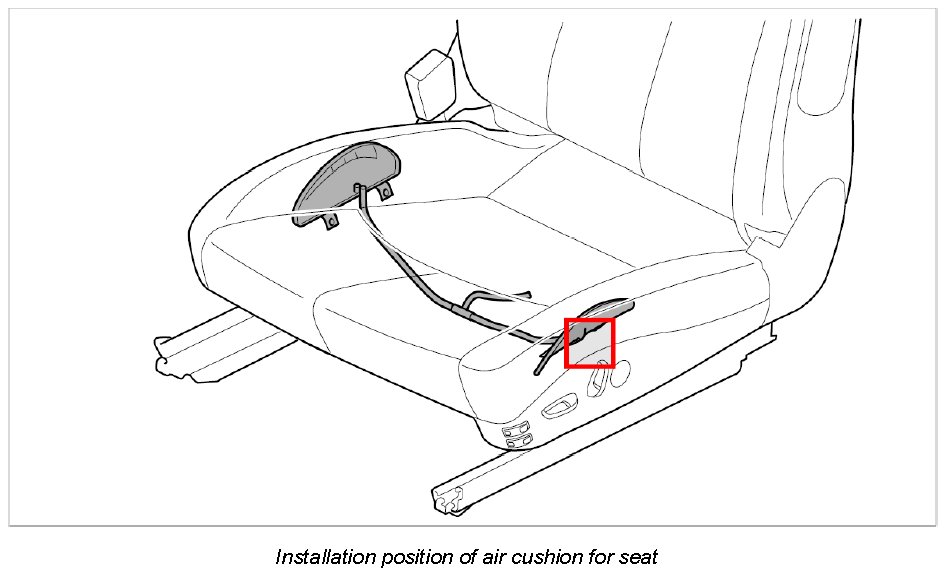 Installation position of air cushion for seat